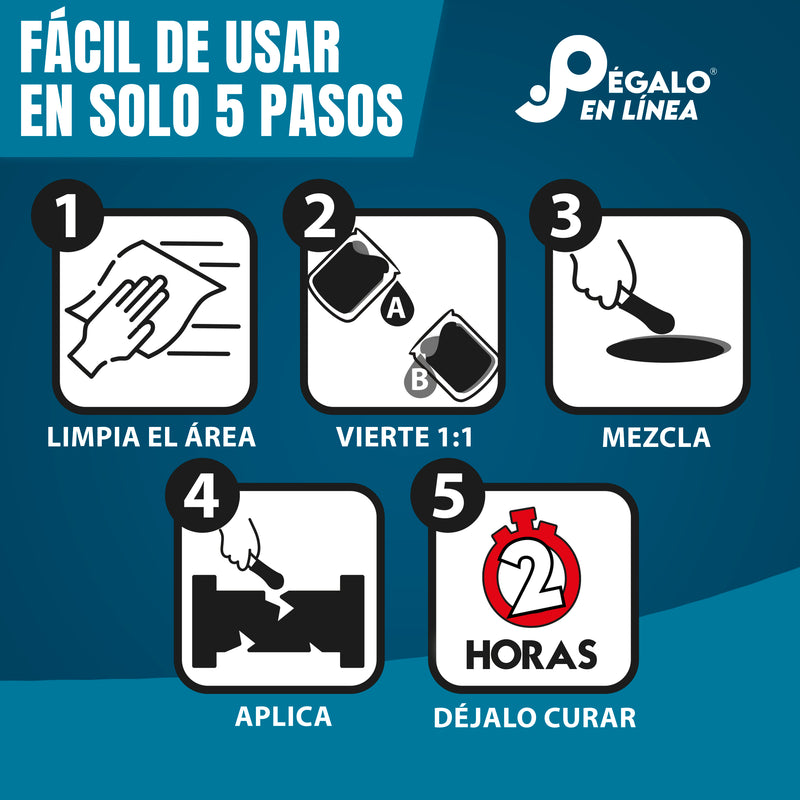 FÁCIL DE USAR EN SOLO 5 PASOS

PÉGALO® EN LÍNEA

1
LIMPIA EL ÁREA

2
A
B
VIERTE 1:1

3
MEZCLA

4
APLICA

5
2
HORAS
DÉJALO CURAR