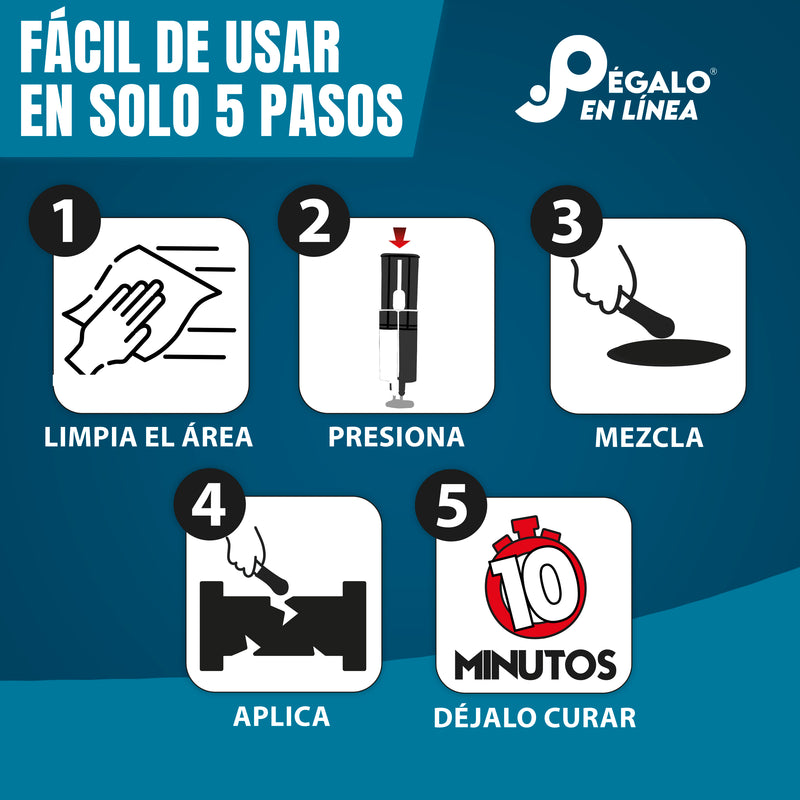 FÁCIL DE USAR EN SOLO 5 PASOS

PÉGALO® EN LÍNEA

1
LIMPIA EL ÁREA

2
PRESIONA

3
MEZCLA

4
APLICA

5
10 MINUTOS
DÉJALO CURAR