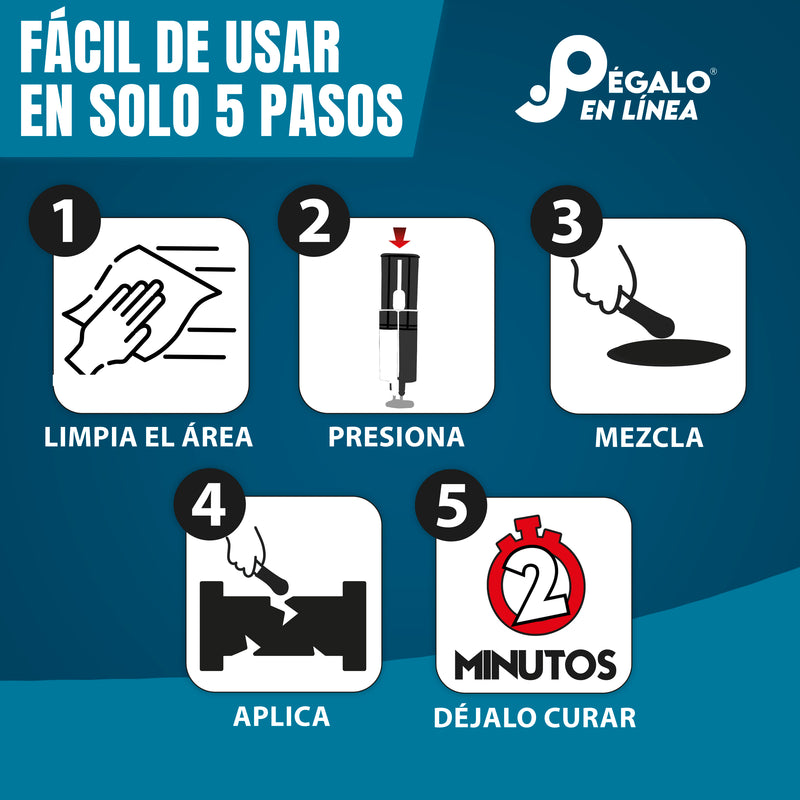 FÁCIL DE USAR
EN SOLO 5 PASOS

PÉGALO®
EN LÍNEA

1
LIMPIA EL ÁREA

2
PRESIONA

3
MEZCLA

4
APLICA

5
2
MINUTOS
DÉJALO CURAR