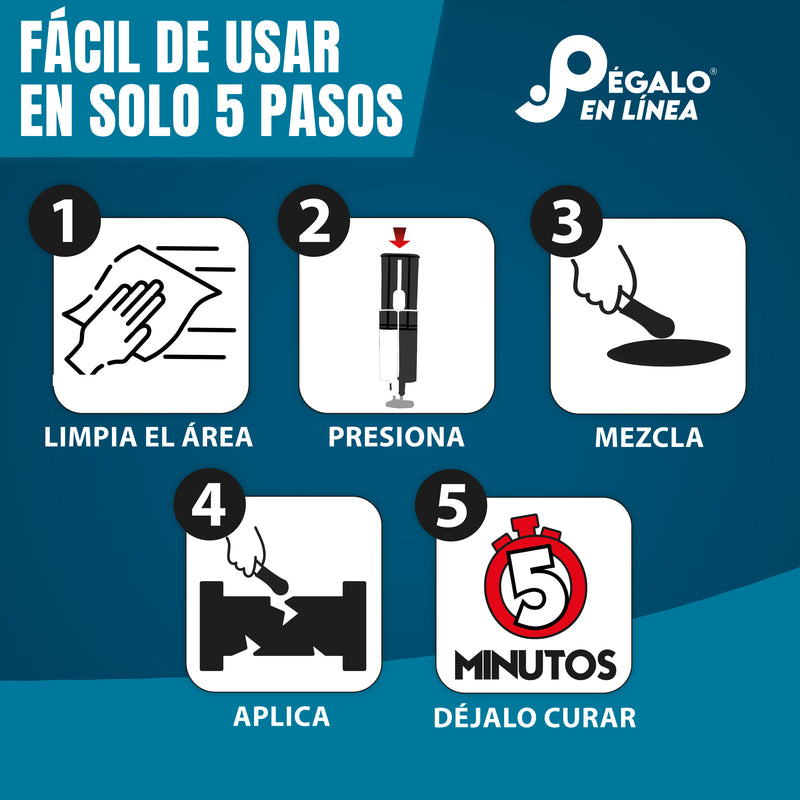 FÁCIL DE USAR EN SOLO 5 PASOS

PÉGALO® EN LÍNEA

1
LIMPIA EL ÁREA

2
PRESIONA

3
MEZCLA

4
APLICA

5
5
MINUTOS
DÉJALO CURAR